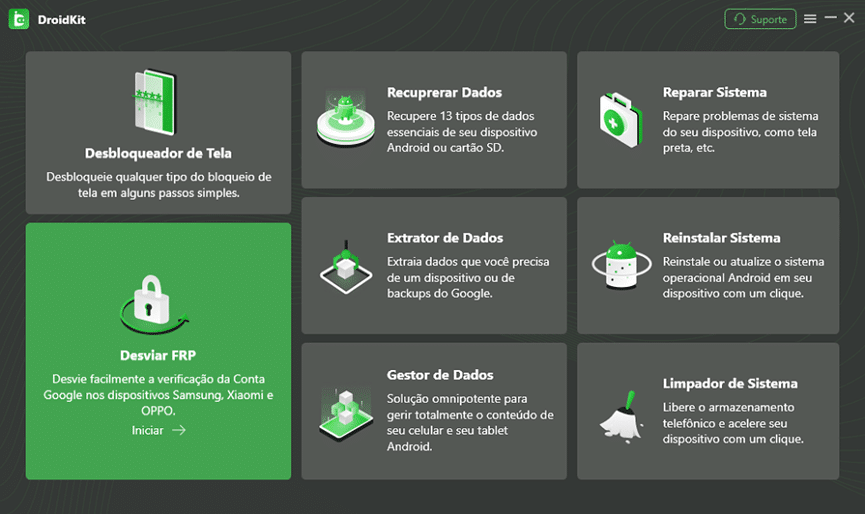 DroidKit

Suporte

Desbloqueador de Tela

Desbloqueie qualquer tipo do bloqueio de tela em alguns passos simples.

Desviar FRP

Desvie facilmente a verificação da Conta Google nos dispositivos Samsung, Xiaomi e OPPO.

Iniciar →

Recuprerar Dados

Recupere 13 tipos de dados essenciais de seu dispositivo Android ou cartão SD.

Extrator de Dados

Extraia dados que você precisa de um dispositivo ou de backups do Google.

Gestor de Dados

Solução omnipotente para gerir totalmente o conteúdo de seu celular e seu tablet Android.

Reparar Sistema

Repare problemas de sistema do seu dispositivo, como tela preta, etc.

Reinstalar Sistema

Reinstale ou atualize o sistema operacional Android em seu dispositivo com um clique.

Limpador de Sistema

Libere o armazenamento telefônico e acelere seu dispositivo com um clique.